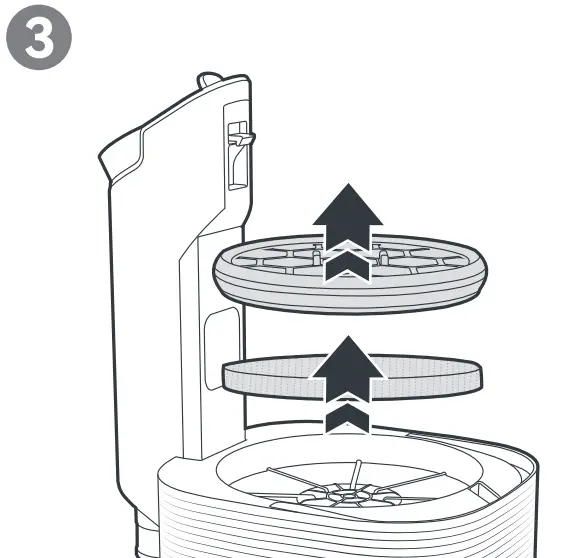 3