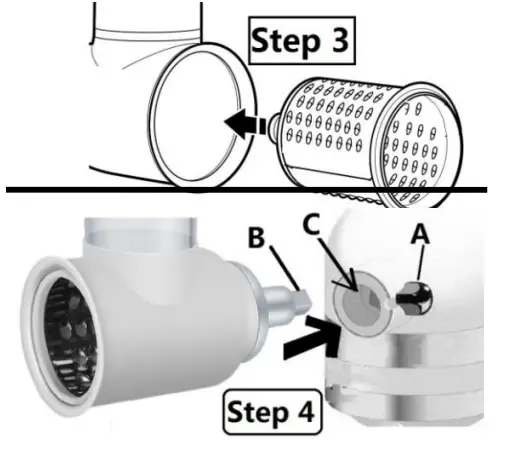 Step 3

B
C
A

Step 4