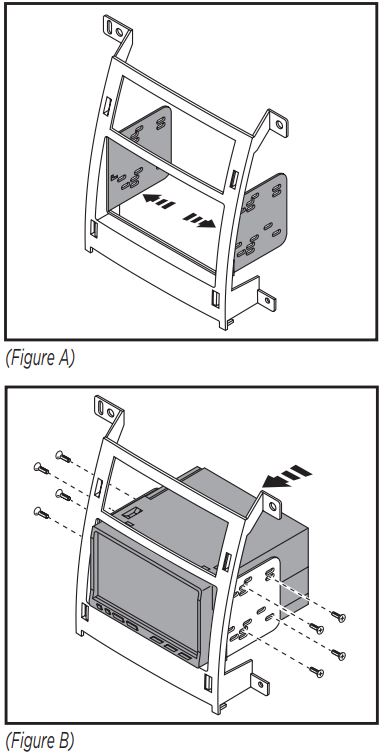 (Figure A)

(Figure B)