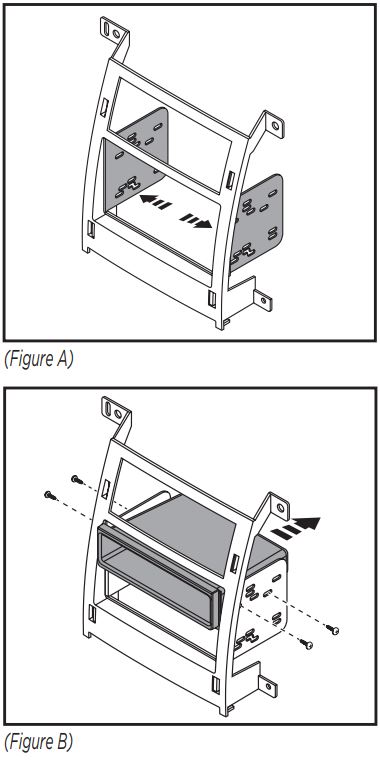 (Figure A)

(Figure B)