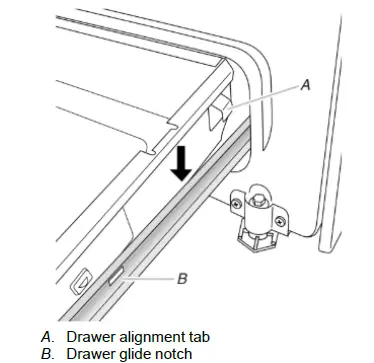 A

B

A. Drawer alignment tab
B. Drawer glide notch