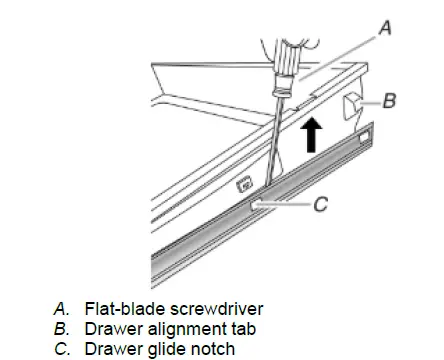 A
B
C

A. Flat-blade screwdriver
B. Drawer alignment tab
C. Drawer glide notch