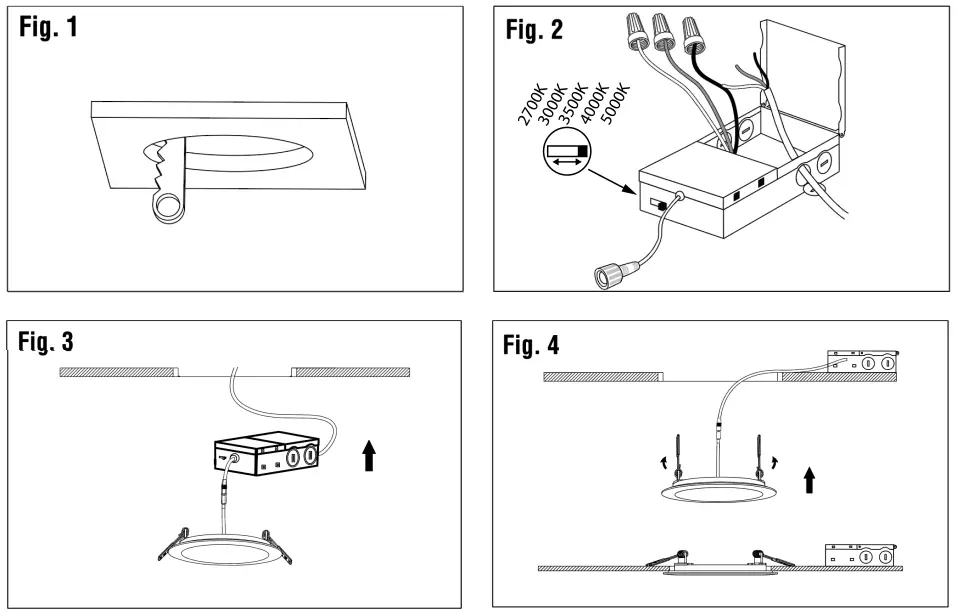 Fig. 1

Fig. 2

2700K
3000K
3500K
4000K
5000K

Fig. 3

Fig. 4