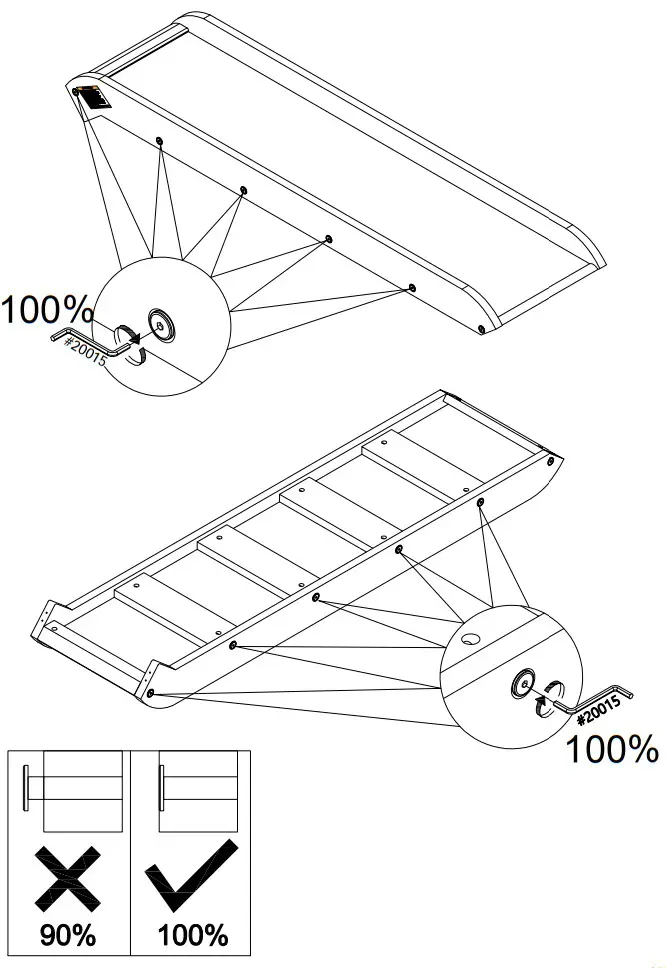 100%

#20015

#20015

100%

90%

100%