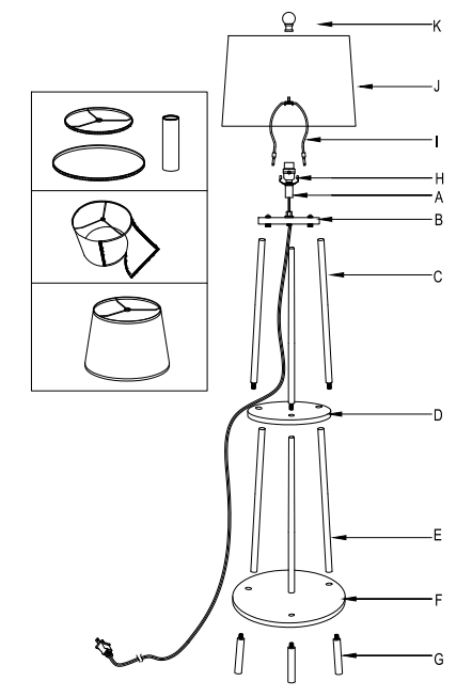 K
J
I
H
A
B
C
D
E
F
G