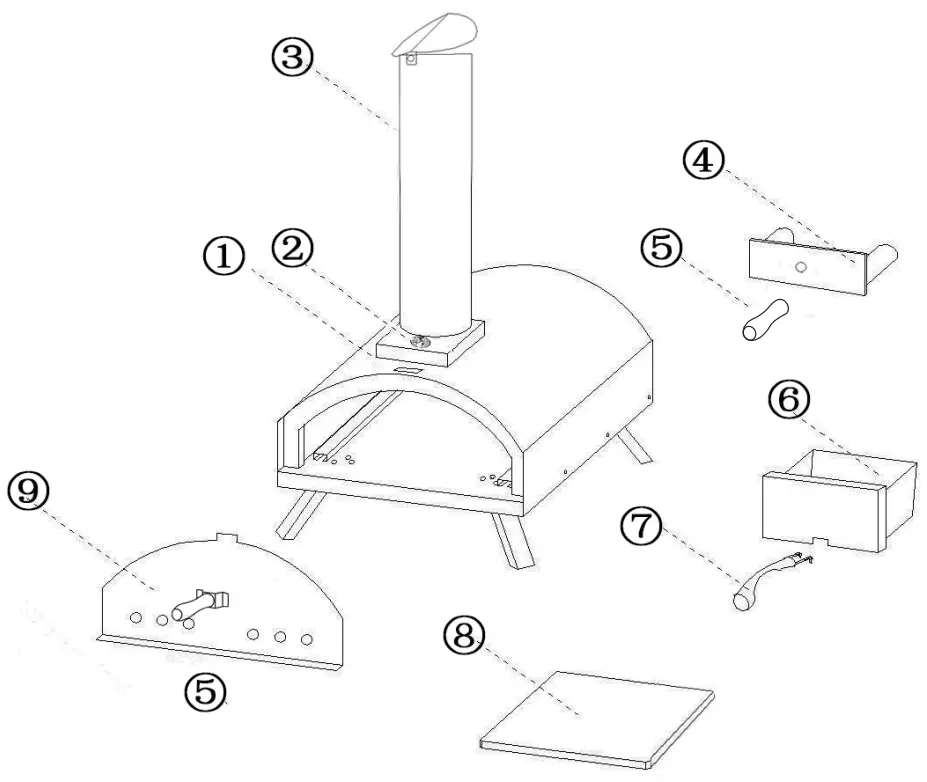 ③
④
①
②
⑤
⑥
⑨
⑦
⑧
⑤