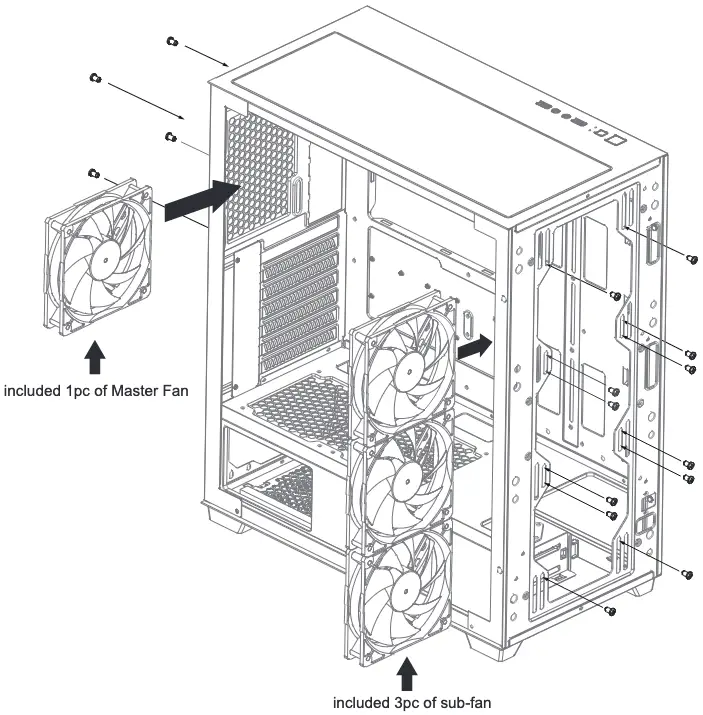 included 1pc of Master Fan

included 3pc of sub-fan