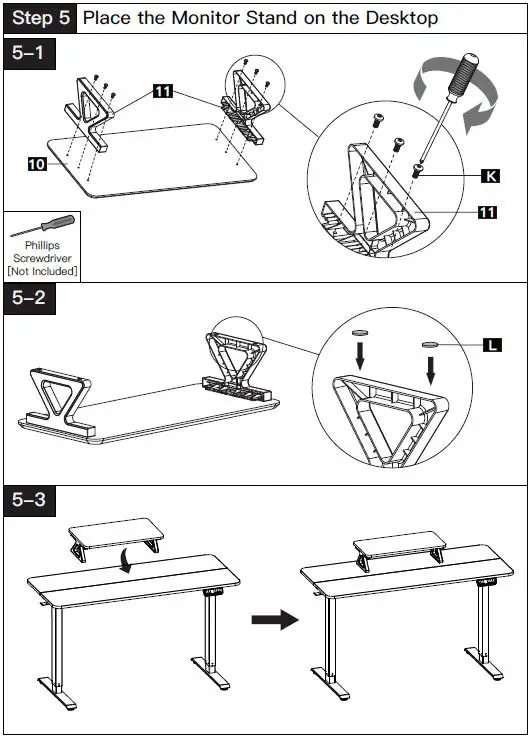 Step 5 Place the Monitor Stand on the Desktop

5–1

11

10

K

11

Phillips Screwdriver [Not Included]

5–2

L

5–3