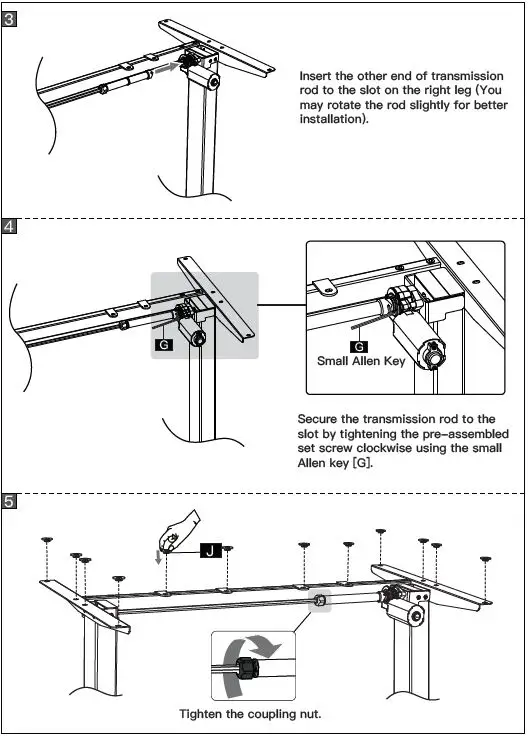 3

Insert the other end of transmission rod to the slot on the right leg (You may rotate the rod slightly for better installation).

4

G

G
Small Allen Key

Secure the transmission rod to the slot by tightening the pre-assembled set screw clockwise using the small Allen key [G].

5

J

Tighten the coupling nut.