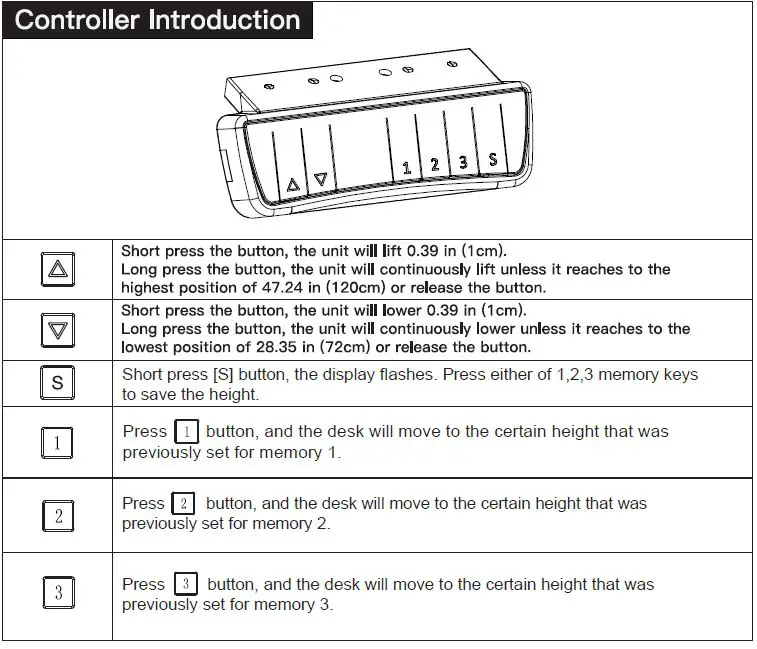 Controller Introduction

△ ▽ 1 2 3 S

| | |
|---|---|
| △ | Short press the button, the unit will lift 0.39 in (1cm). Long press the button, the unit will continuously lift unless it reaches to the highest position of 47.24 in (120cm) or release the button. |
| ▽ | Short press the button, the unit will lower 0.39 in (1cm). Long press the button, the unit will continuously lower unless it reaches to the lowest position of 28.35 in (72cm) or release the button. |
| S | Short press [S] button, the display flashes. Press either of 1,2,3 memory keys to save the height. |
| 1 | Press 1 button, and the desk will move to the certain height that was previously set for memory 1. |
| 2 | Press 2 button, and the desk will move to the certain height that was previously set for memory 2. |
| 3 | Press 3 button, and the desk will move to the certain height that was previously set for memory 3. |