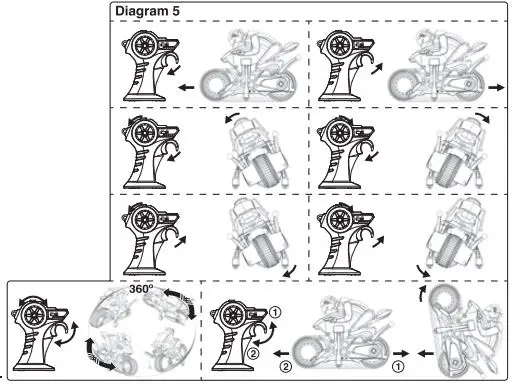 Diagram 5

360°

①
②
②
①