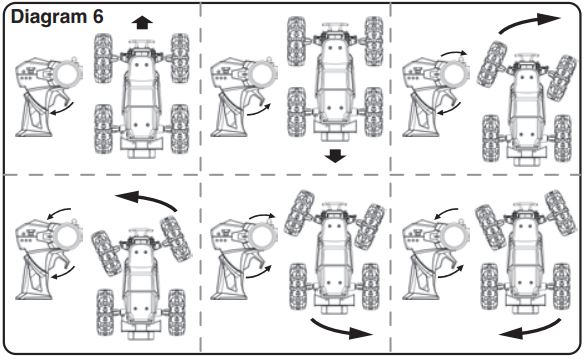 Diagram 6