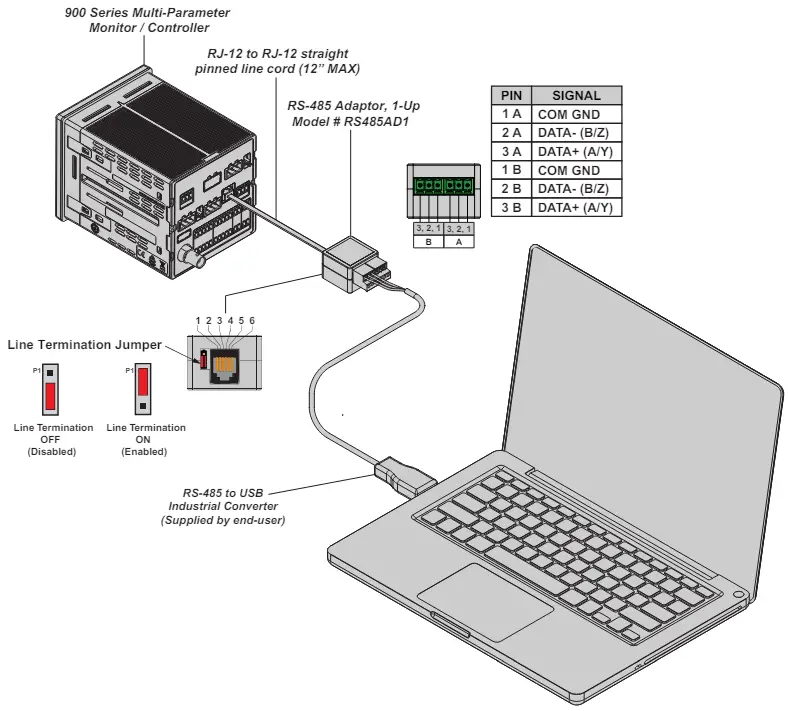 900 Series Multi-Parameter Monitor / Controller

RJ-12 to RJ-12 straight pinned line cord (12" MAX)

RS-485 Adaptor, 1-Up Model # RS485AD1

| PIN | SIGNAL |
|---|---|
| 1 A | COM GND |
| 2 A | DATA- (B/Z) |
| 3 A | DATA+ (A/Y) |
| 1 B | COM GND |
| 2 B | DATA- (B/Z) |
| 3 B | DATA+ (A/Y) |

3, 2, 1 3, 2, 1
B A

1 2 3 4 5 6

Line Termination Jumper

P1

Line Termination OFF (Disabled)

P1

Line Termination ON (Enabled)

RS-485 to USB Industrial Converter (Supplied by end-user)