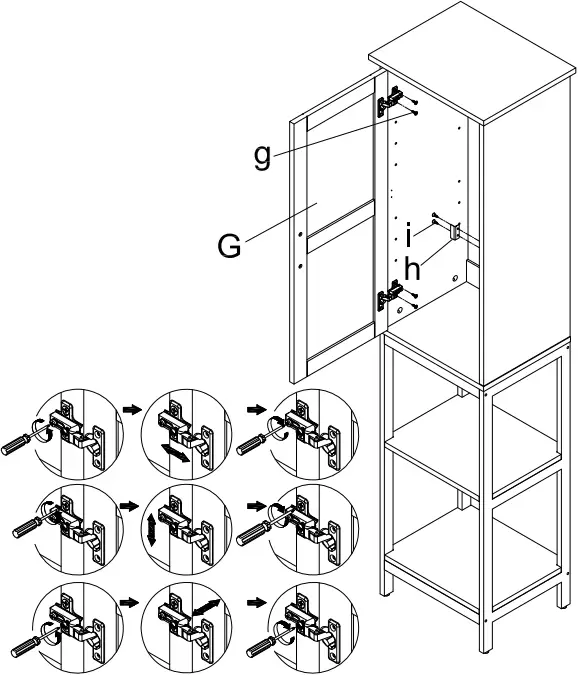 g
G
i
h