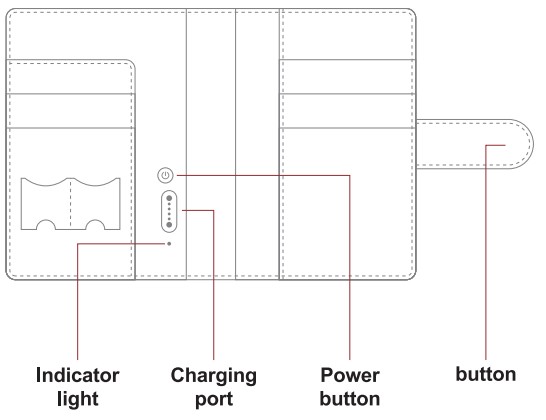 Indicator light

Charging port

Power button

button