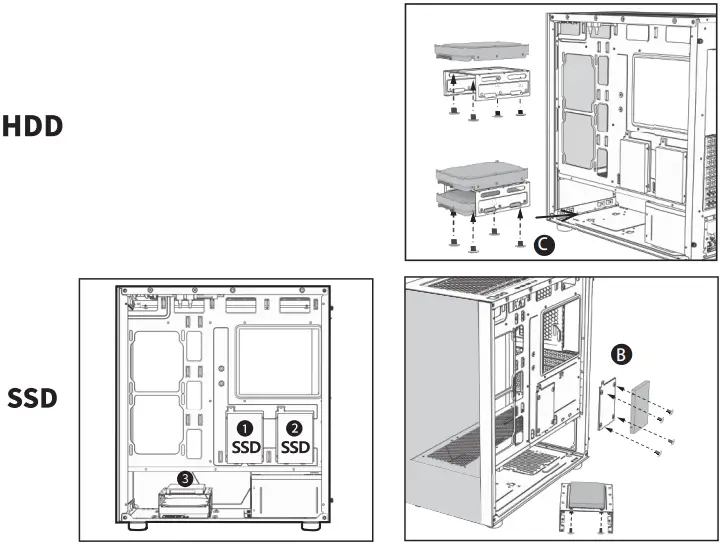 HDD

C

SSD

1 SSD

2 SSD

3

B