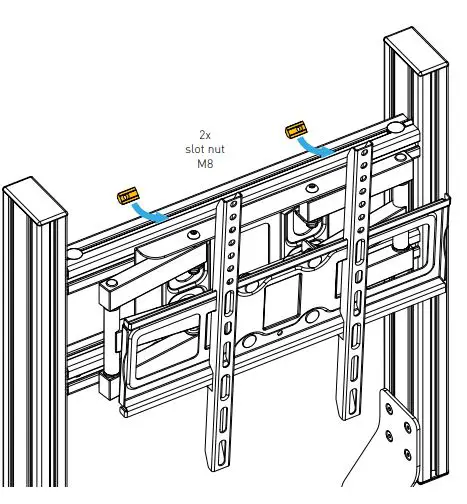 2x
slot nut
M8