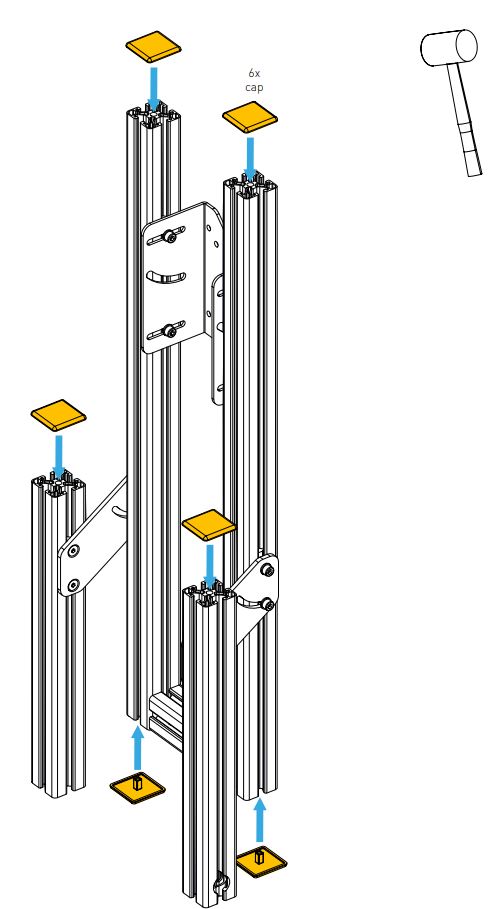 6x
cap