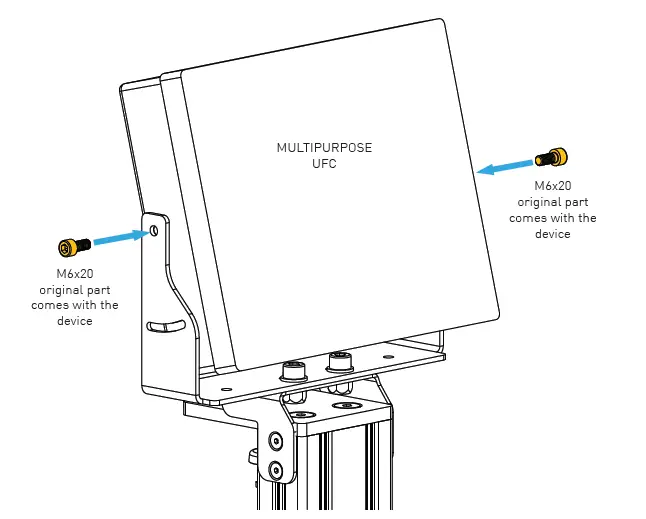 MULTIPURPOSE
UFC

M6x20
original part
comes with the
device

M6x20
original part
comes with the
device