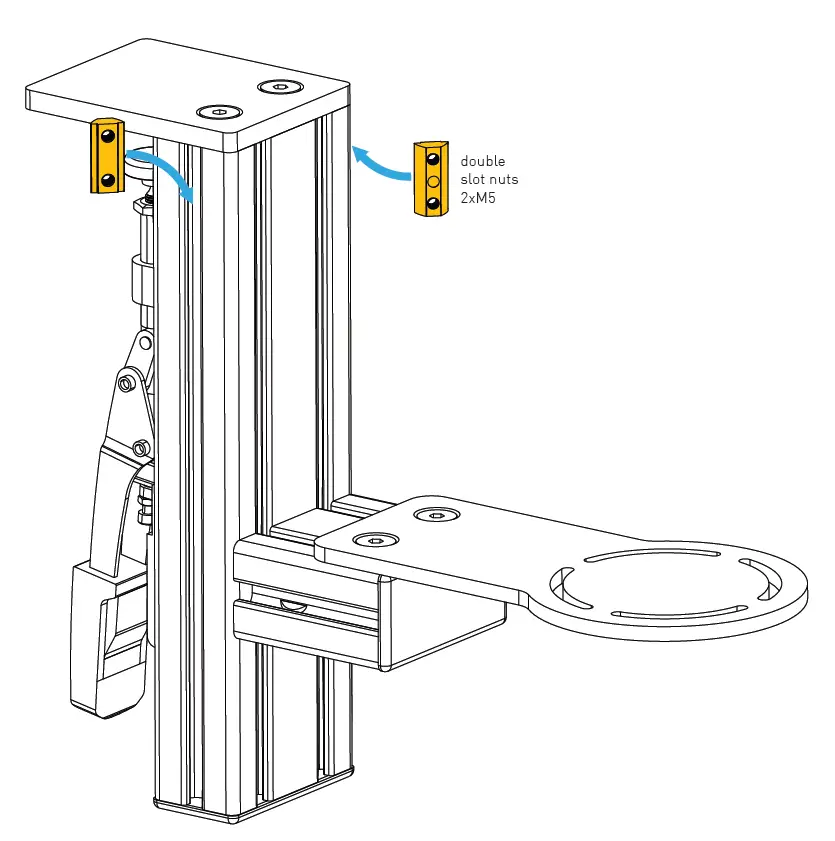 double
slot nuts
2xM5