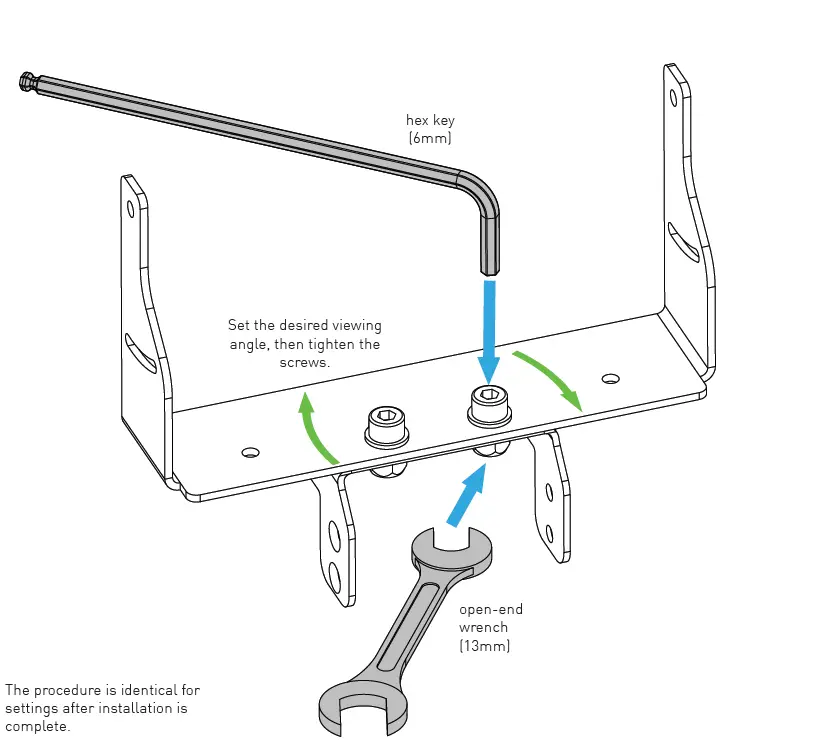 hex key
(6mm)

Set the desired viewing angle, then tighten the screws.

open-end
wrench
(13mm)

The procedure is identical for settings after installation is complete.