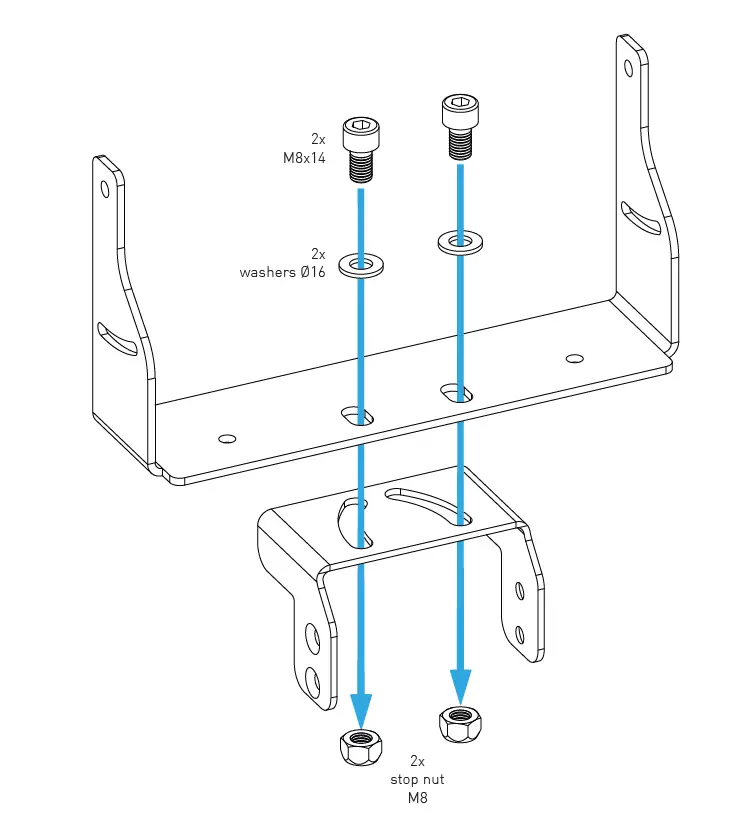 2x
M8x14

2x
washers Ø16

2x
stop nut
M8