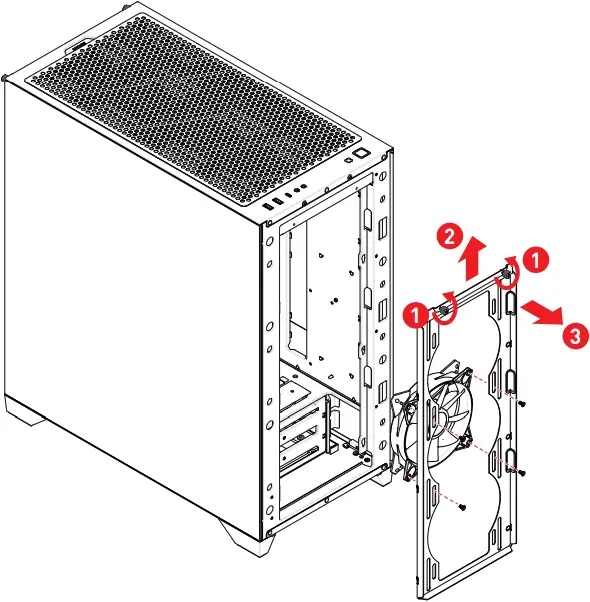 2
1
1
3