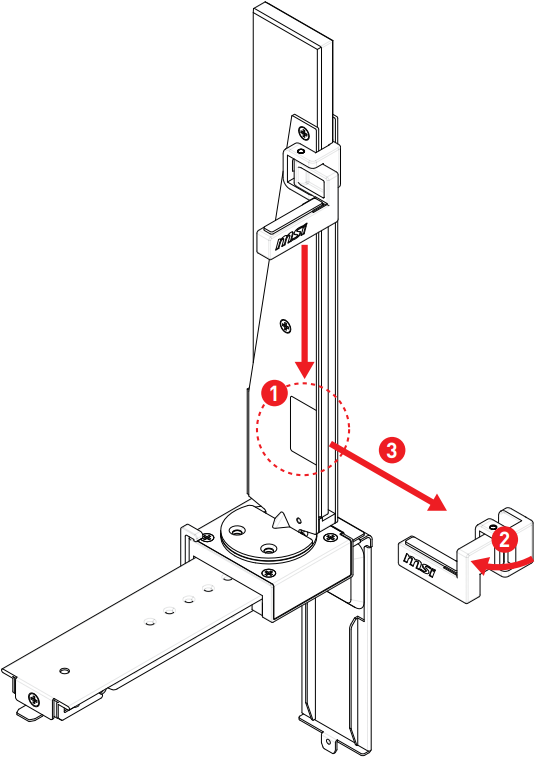 msi

1

3

2

msi