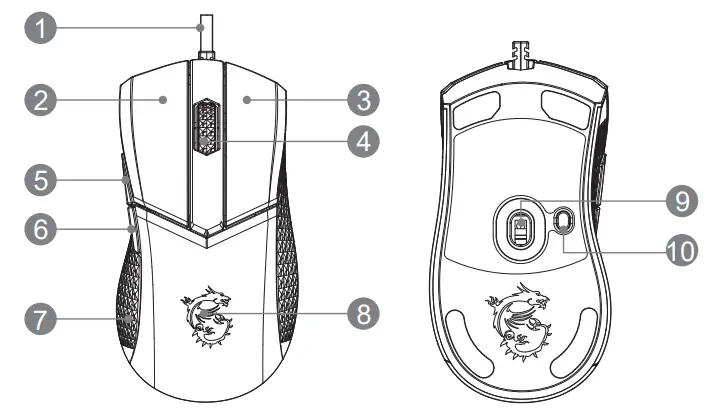 1
2
3
4
5
6
7
8
9
10