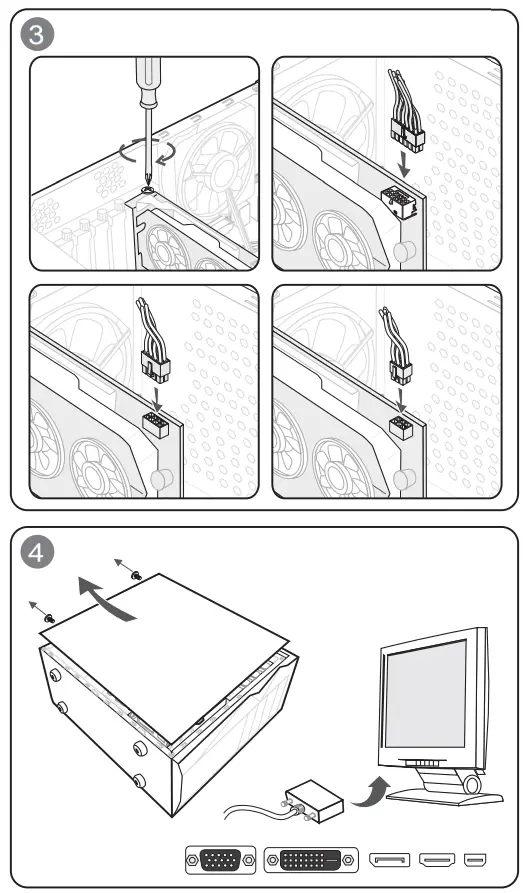 3

4