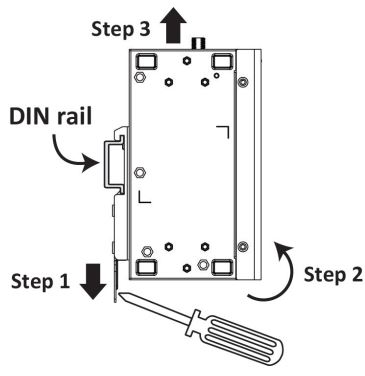 Step 3

DIN rail

Step 1

Step 2