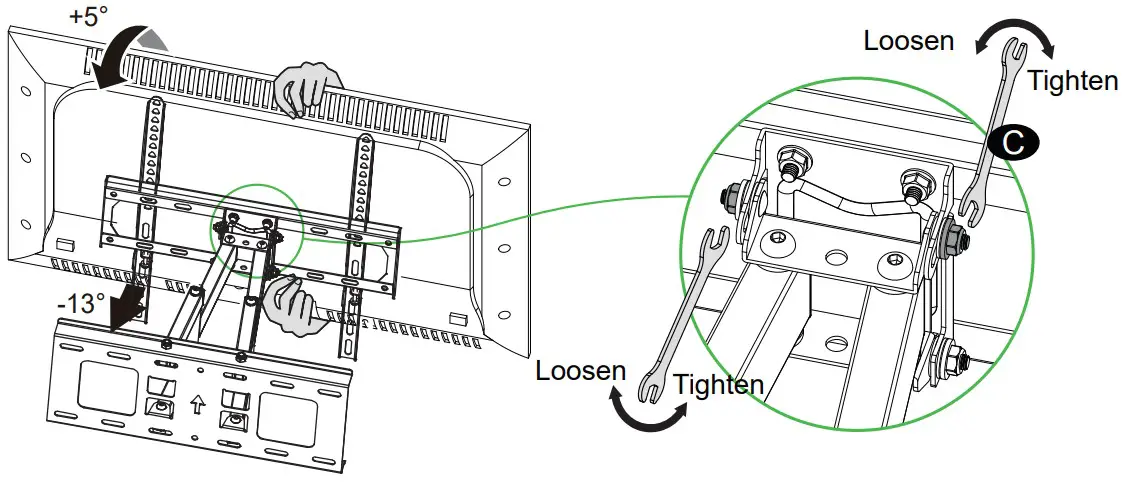 +5°

-13°

Loosen

Tighten

C

Loosen

Tighten