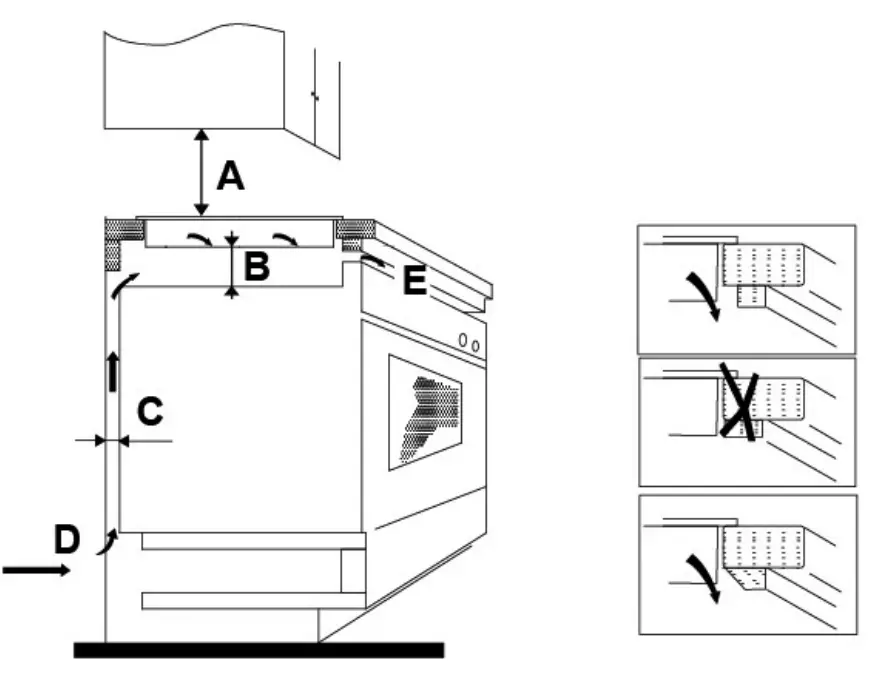 A
B
E
C
D