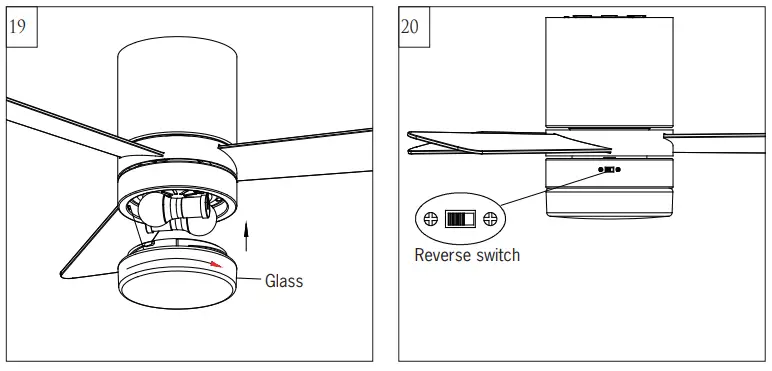 19

Glass

20

Reverse switch