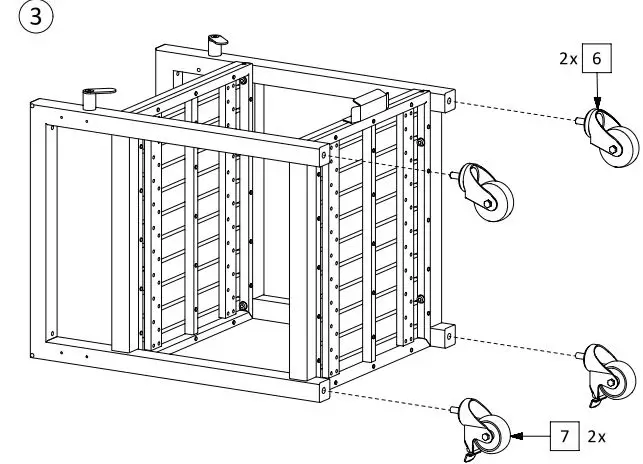 3

2x 6

7 2x