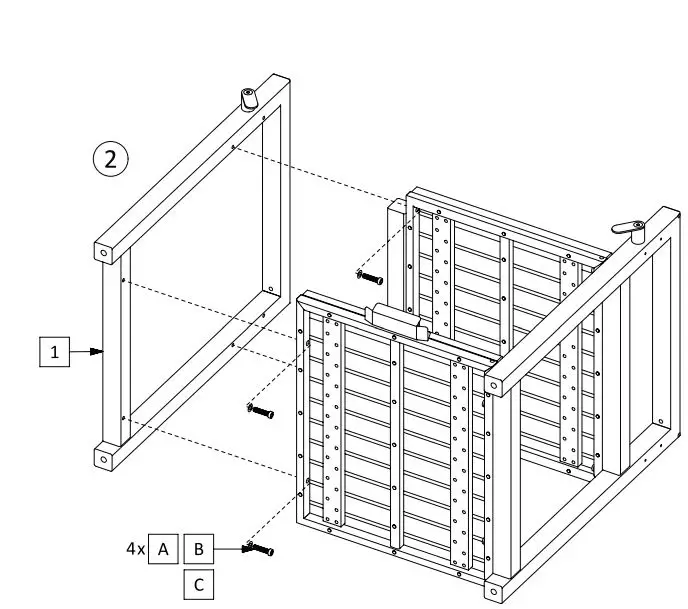 2

1

4x A B

C