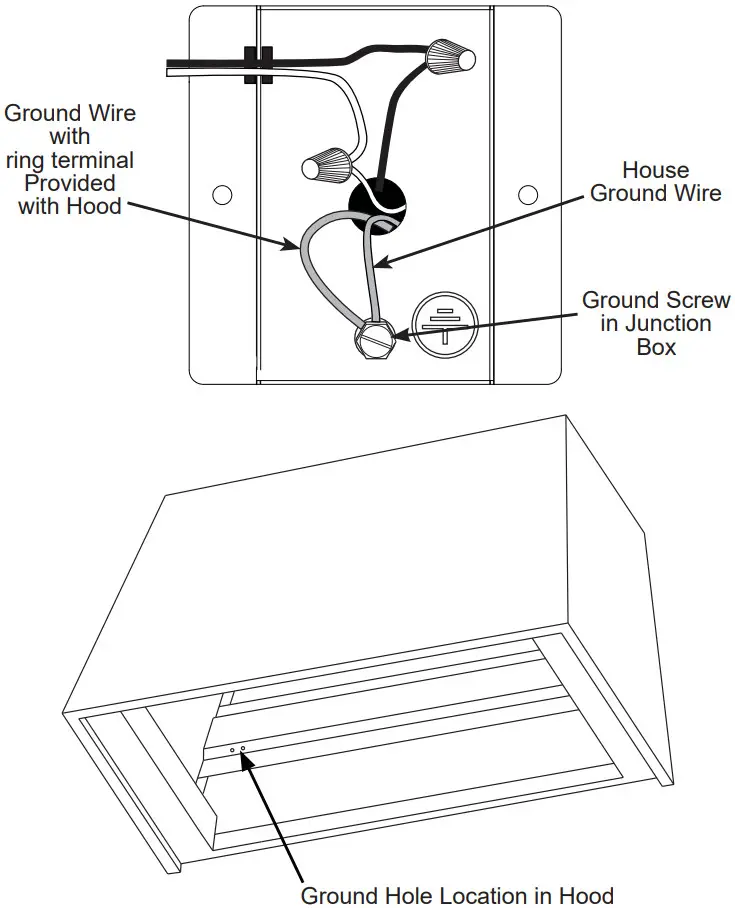 Ground Wire with ring terminal Provided with Hood

House Ground Wire

Ground Screw in Junction Box

Ground Hole Location in Hood