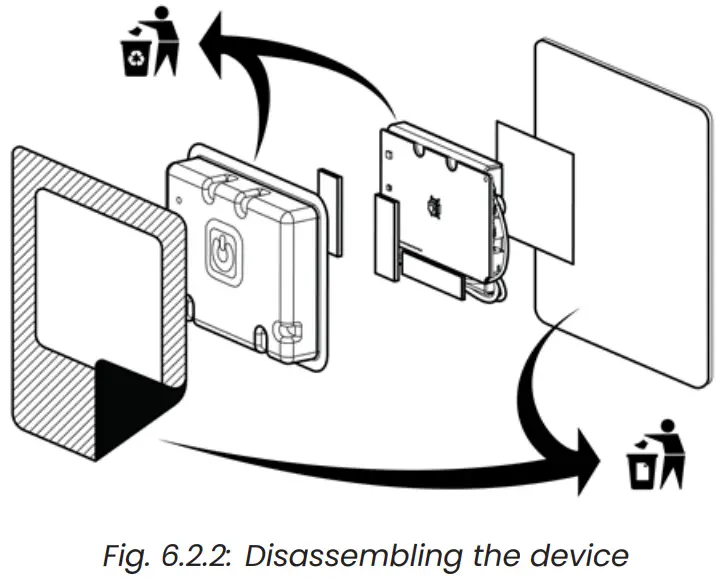 Fig. 6.2.2: Disassembling the device