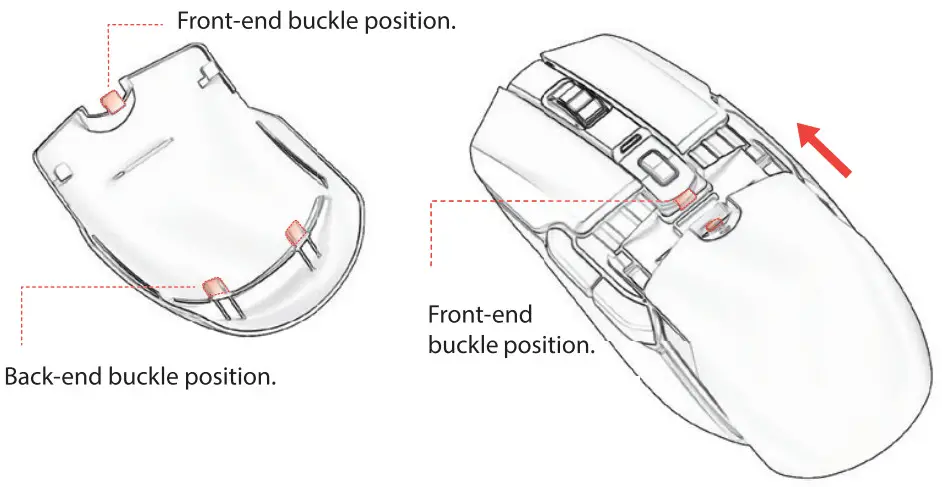 Front-end buckle position.

Back-end buckle position.

Front-end buckle position.