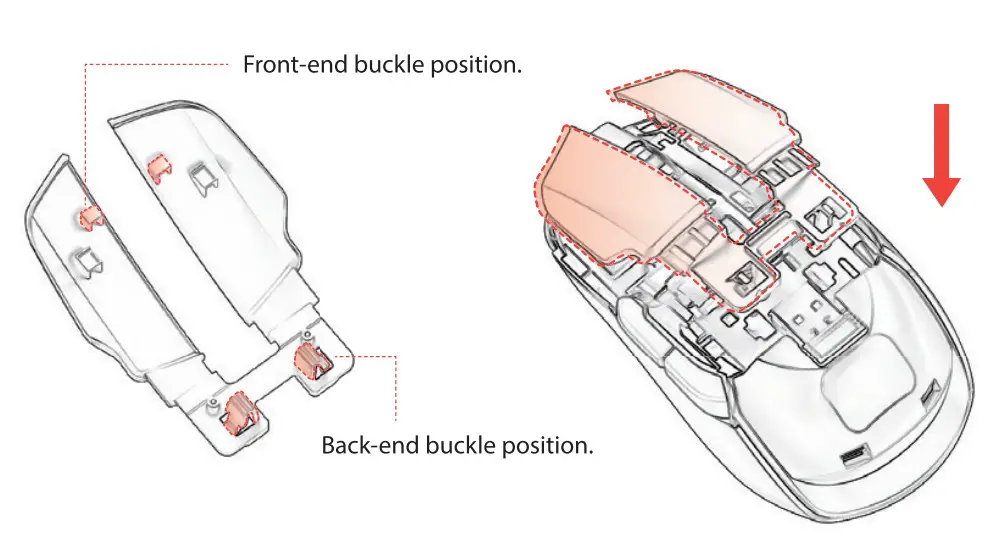 Front-end buckle position.

Back-end buckle position.