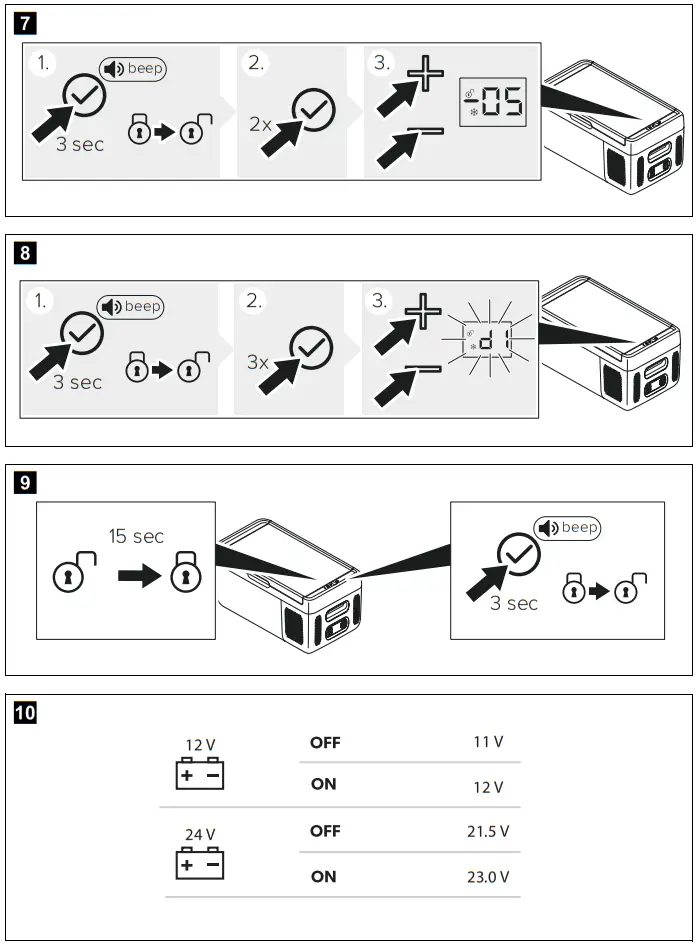 7

1. beep 3 sec

2. 2x

3. 05

8

1. beep 3 sec

2. 3x

3. d1

9

15 sec

beep 3 sec

10

| | | |
|---|---|---|
| 12 V | OFF | 11 V |
| | ON | 12 V |
| 24 V | OFF | 21.5 V |
| | ON | 23.0 V |