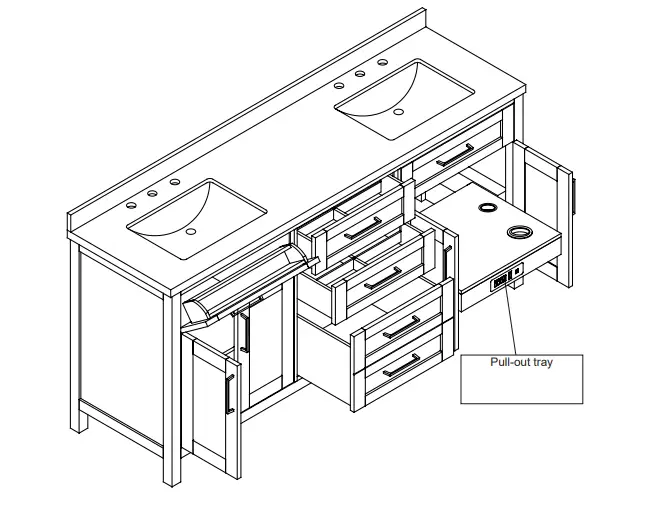 Pull-out tray