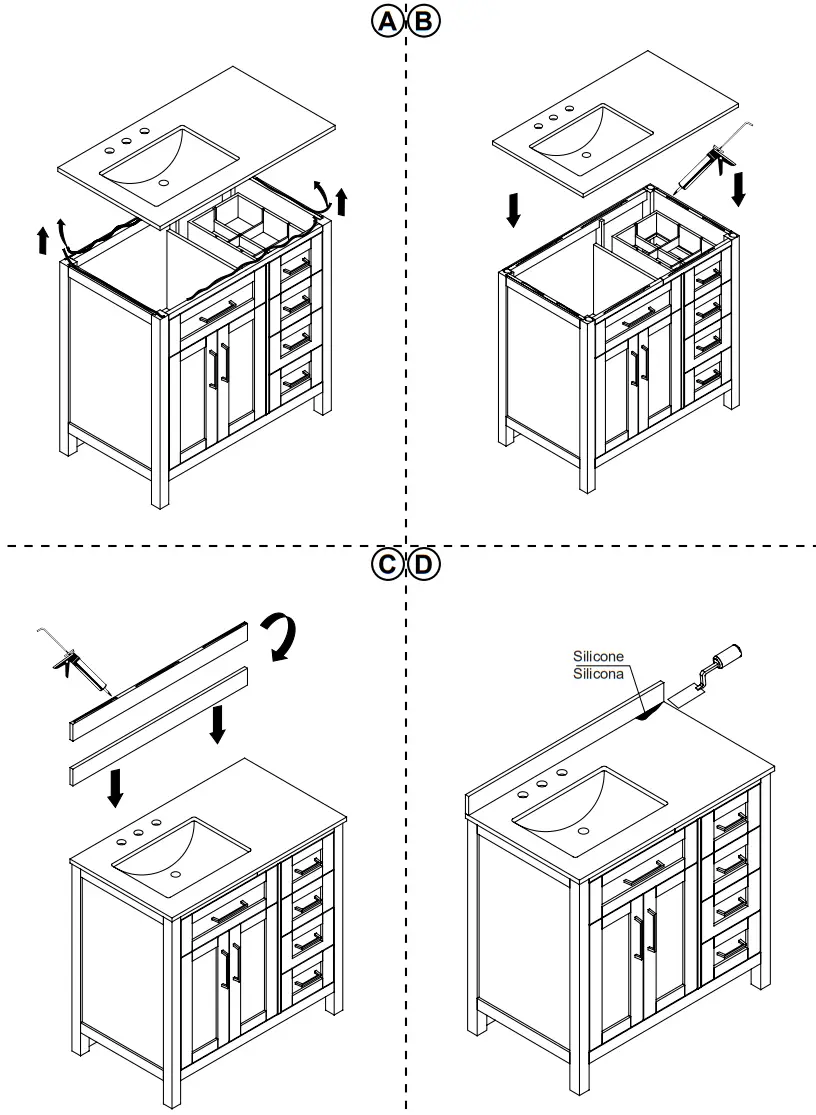 A B

C D

Silicone
Silicona