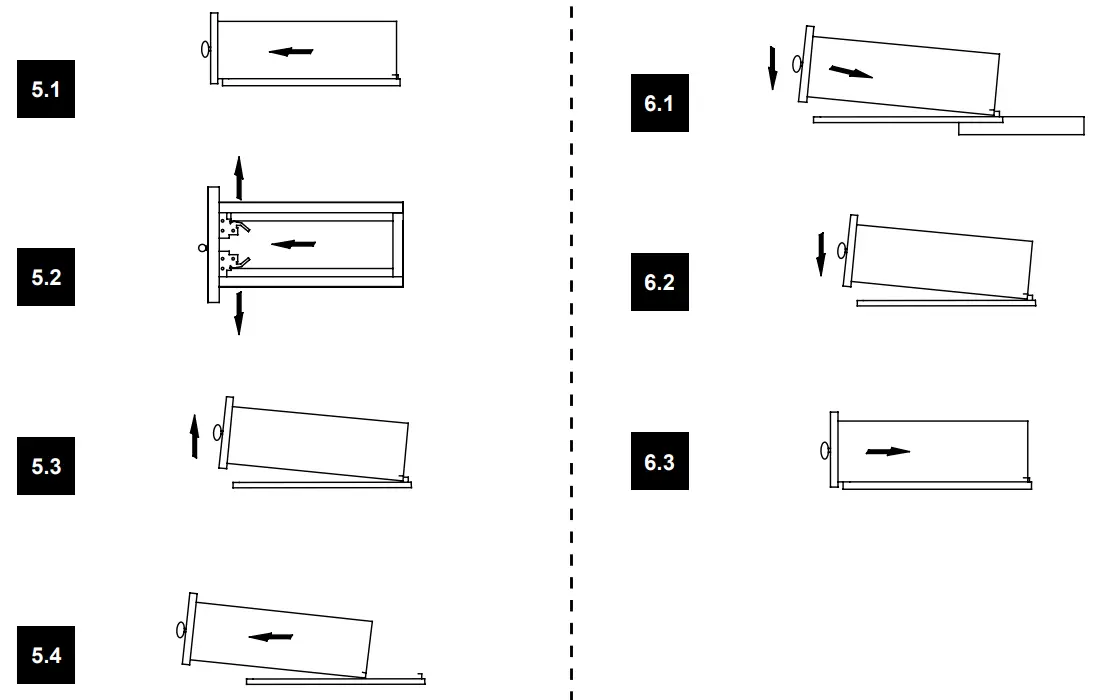 5.1

5.2

5.3

5.4

6.1

6.2

6.3