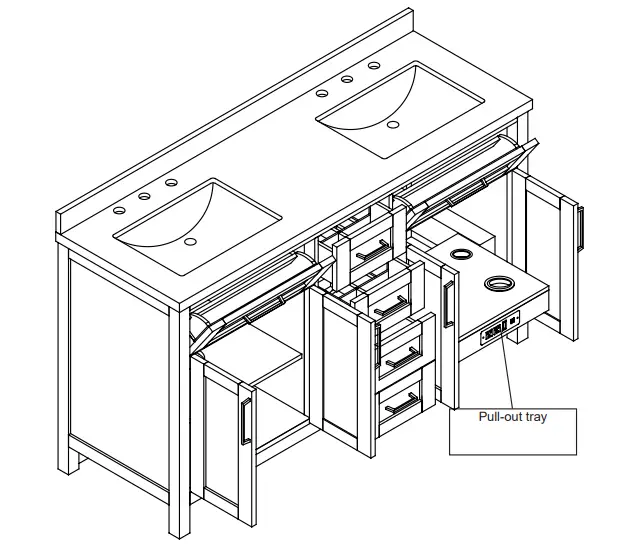 Pull-out tray