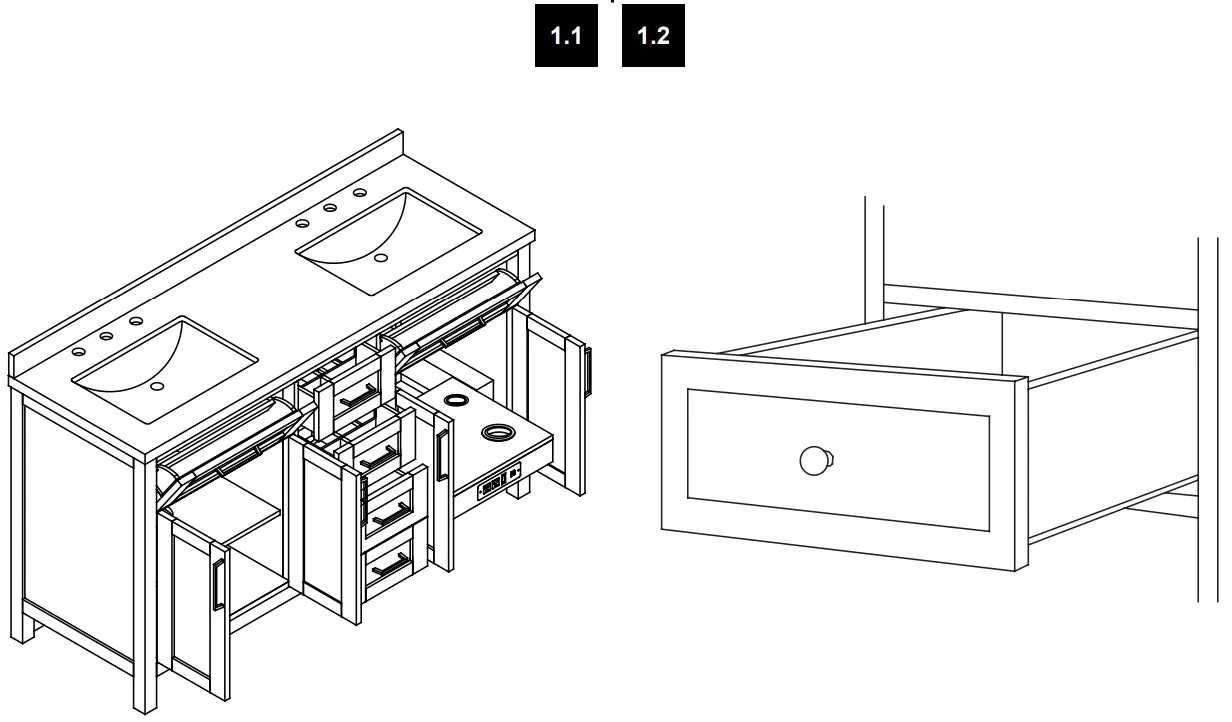 1.1

1.2