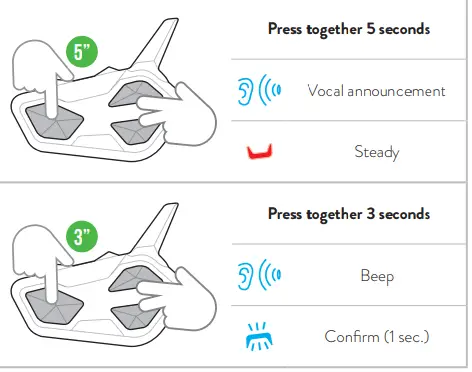 5"

Press together 5 seconds

Vocal announcement

Steady

3"

Press together 3 seconds

Beep

Confirm (1 sec.)