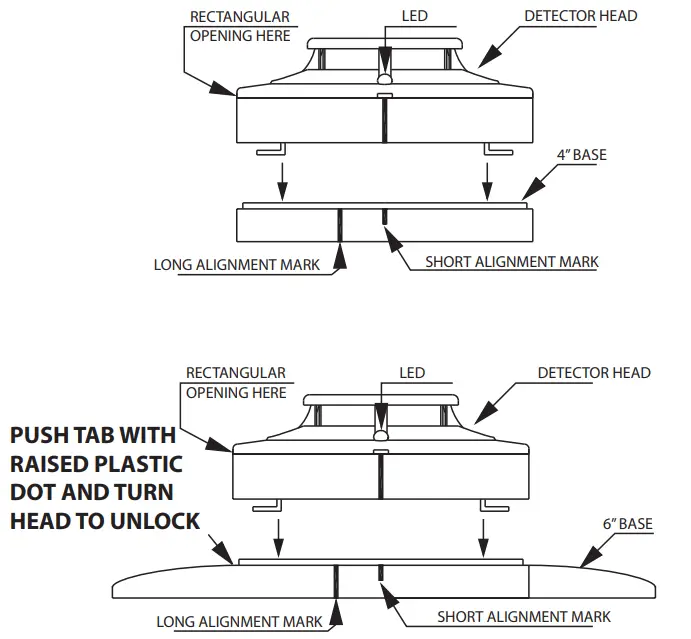 RECTANGULAR OPENING HERE

LED

DETECTOR HEAD

4" BASE

LONG ALIGNMENT MARK

SHORT ALIGNMENT MARK

RECTANGULAR OPENING HERE

LED

DETECTOR HEAD

PUSH TAB WITH RAISED PLASTIC DOT AND TURN HEAD TO UNLOCK

6" BASE

LONG ALIGNMENT MARK

SHORT ALIGNMENT MARK