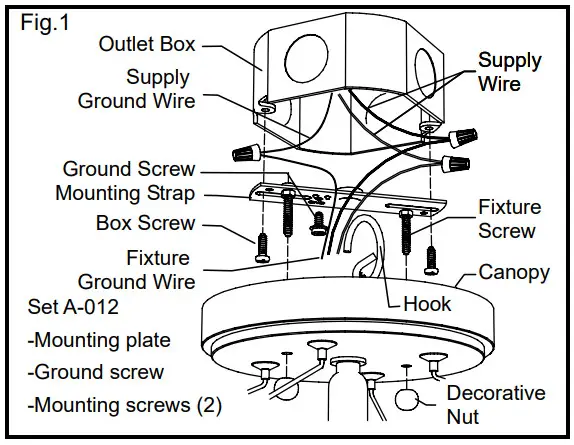 Fig.1

Outlet Box

Supply Ground Wire

Supply Wire

Ground Screw

Mounting Strap

Box Screw

Fixture Screw

Fixture Ground Wire

Canopy

Hook

Set A-012

-Mounting plate

-Ground screw

-Mounting screws (2)

Decorative Nut