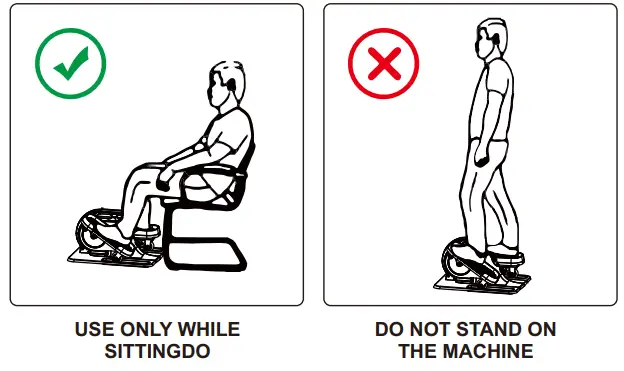 USE ONLY WHILE SITTINGDO

DO NOT STAND ON THE MACHINE